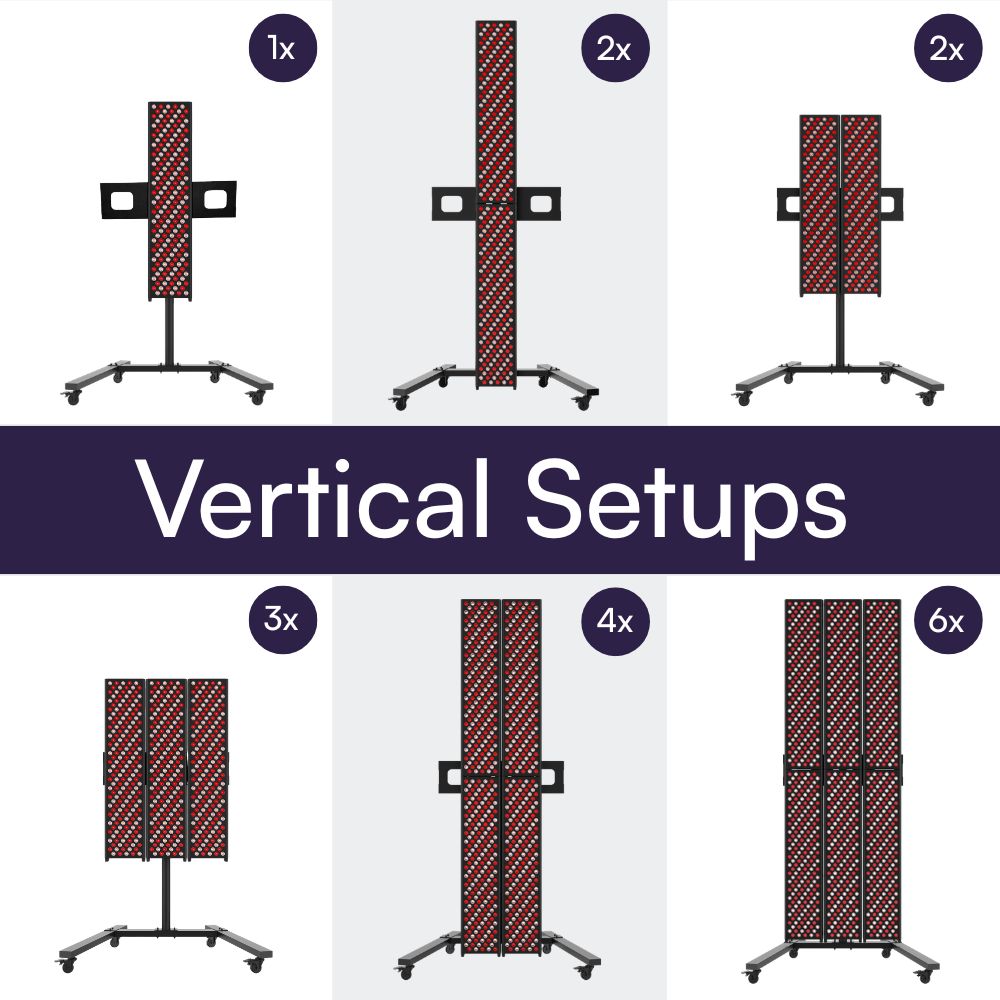 1x

2x

2x

Vertical Setups

3x

4x

6x